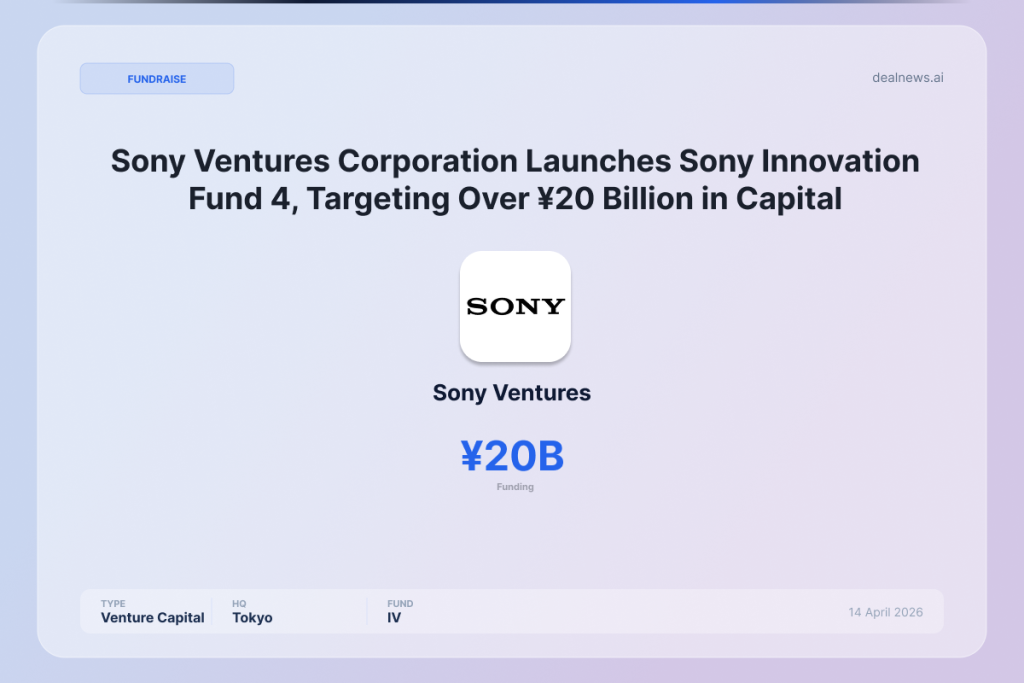 FUNDRAISE

dealnews.ai

Sony Ventures Corporation Launches Sony Innovation Fund 4, Targeting Over ¥20 Billion in Capital

SONY

Sony Ventures

¥20B

Funding

TYPE
Venture Capital

HQ
Tokyo

FUND
IV

14 April 2026